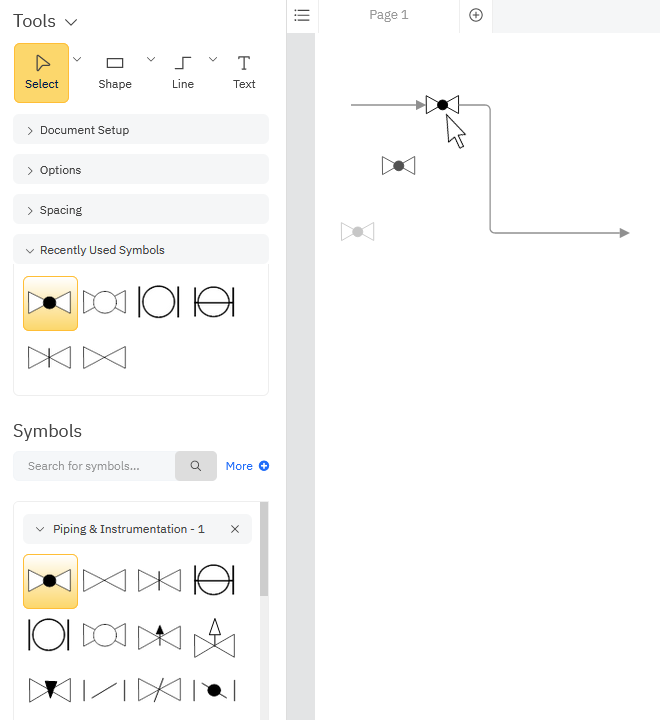 Tools

Select Shape Line Text

Document Setup

Options

Spacing

Recently Used Symbols

Symbols

Search for symbols...

More

Piping & Instrumentation - 1

Page 1