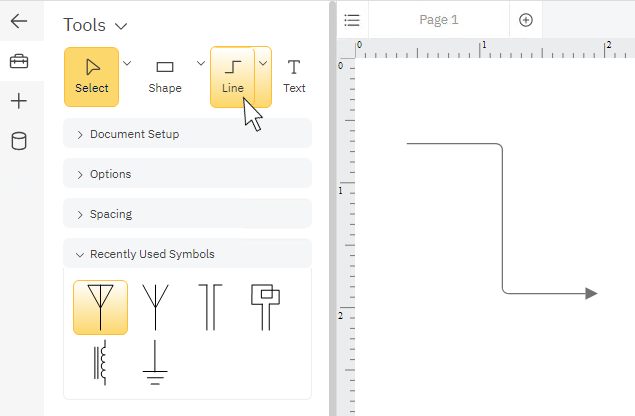 Tools

Select
Shape
Line
Text

Document Setup

Options

Spacing

Recently Used Symbols

Page 1

0
1
2

0
1
2