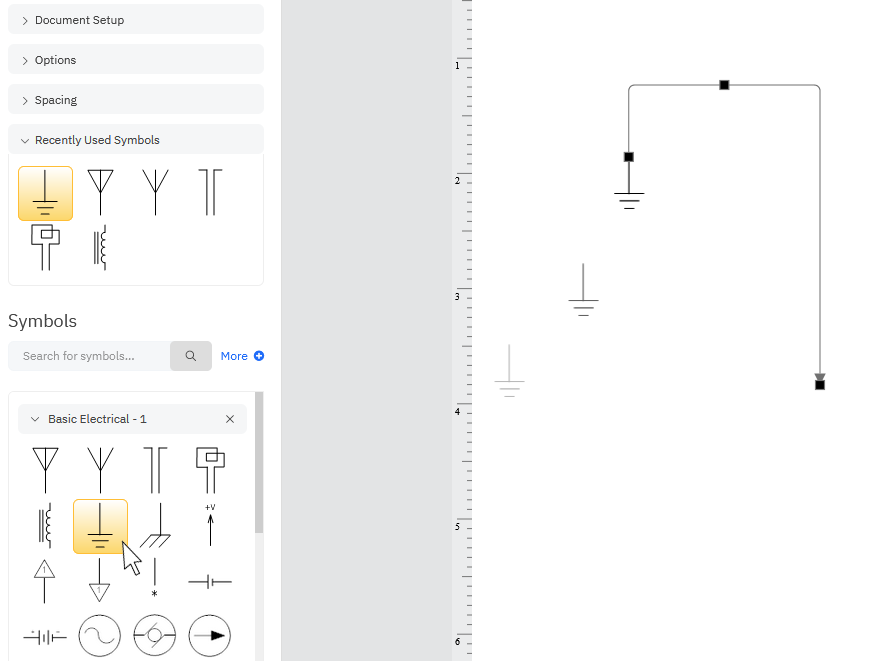 Document Setup
Options
Spacing
Recently Used Symbols
Symbols
Search for symbols...
More
Basic Electrical - 1
+V
1
2
3
4
5
6