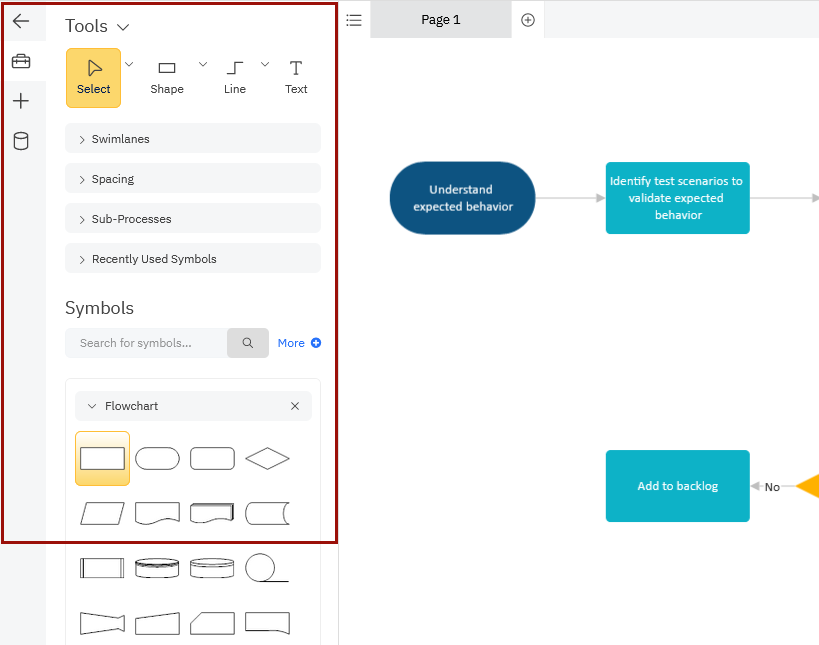 Tools

Select
Shape
Line
Text

Swimlanes
Spacing
Sub-Processes
Recently Used Symbols

Symbols

Search for symbols...
More

Flowchart

Page 1

Understand expected behavior

Identify test scenarios to validate expected behavior

Add to backlog

No